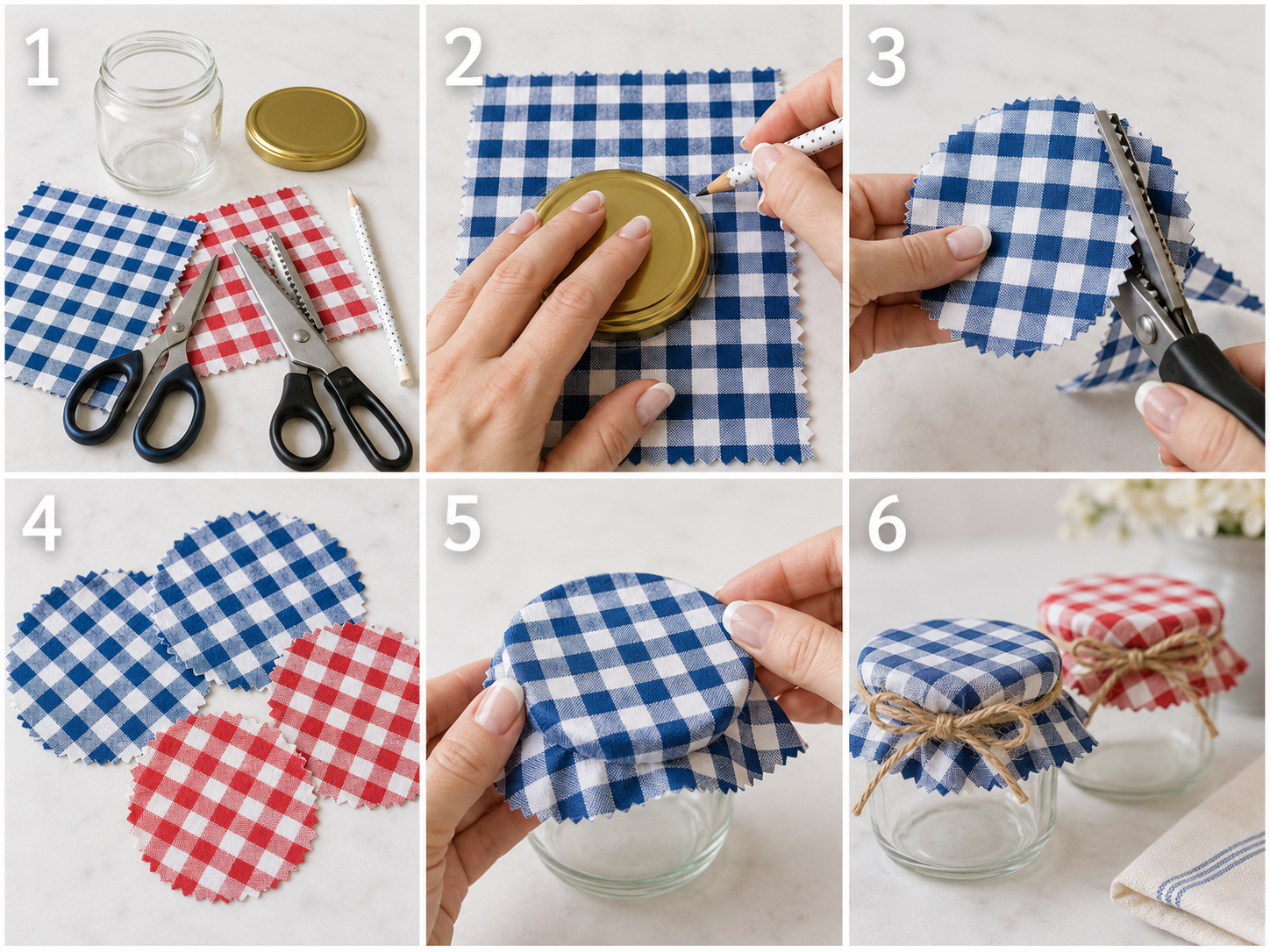 1

2

3

4

5

6